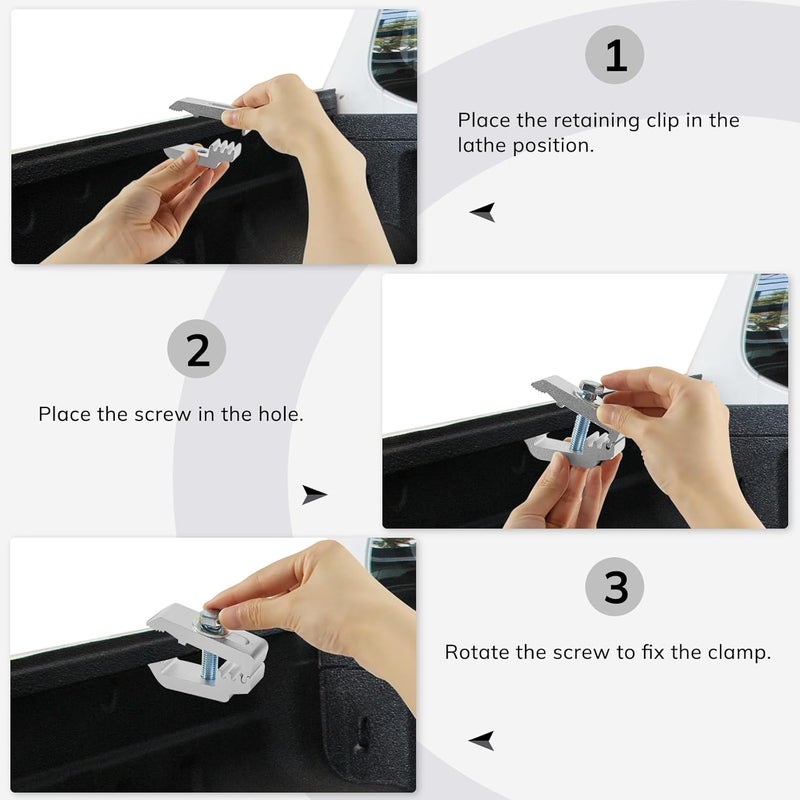 1

Place the retaining clip in the lathe position.

2

Place the screw in the hole.

3

Rotate the screw to fix the clamp.